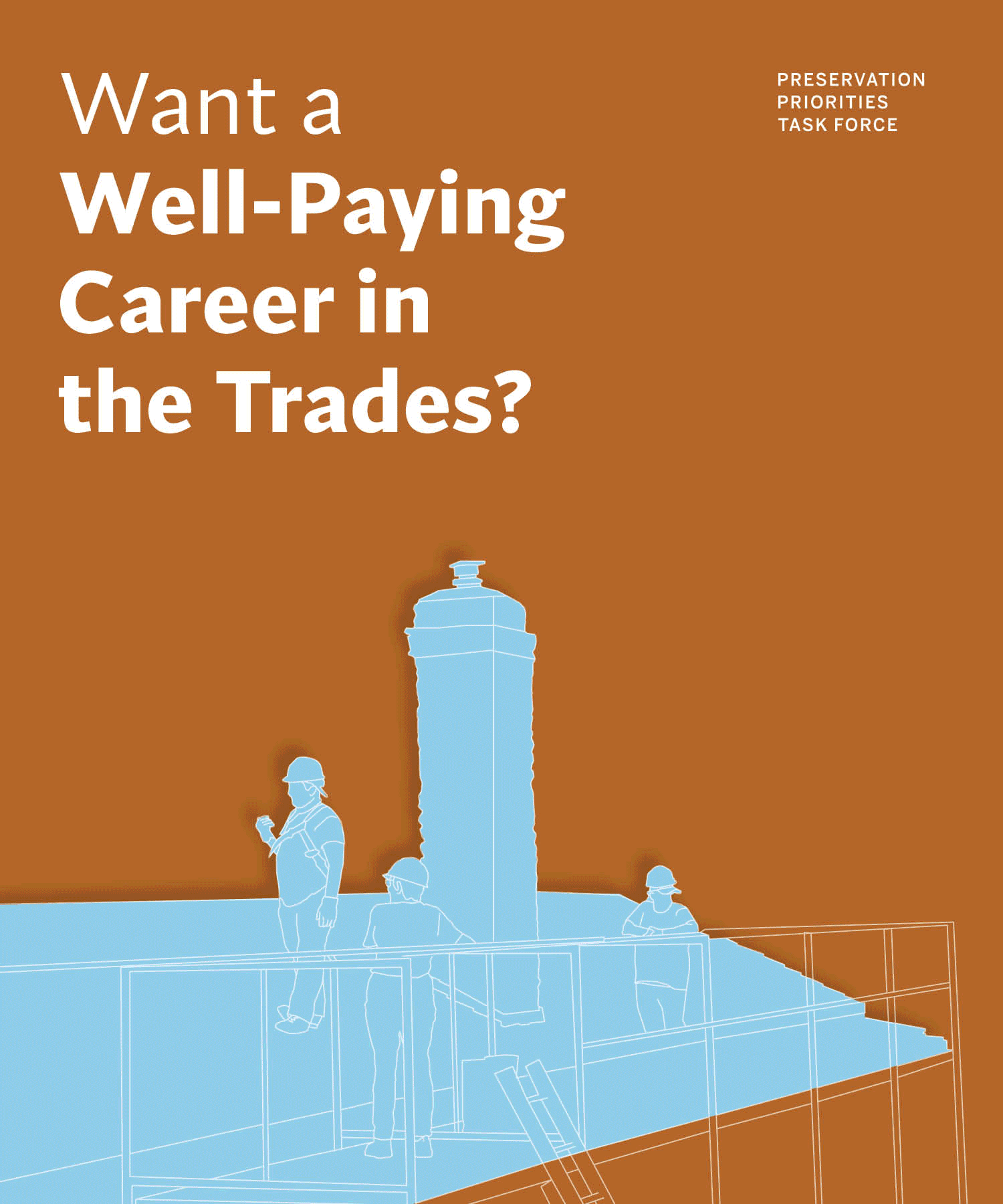 Want a Well-Paying Career in the Trades?

PRESERVATION PRIORITIES TASK FORCE